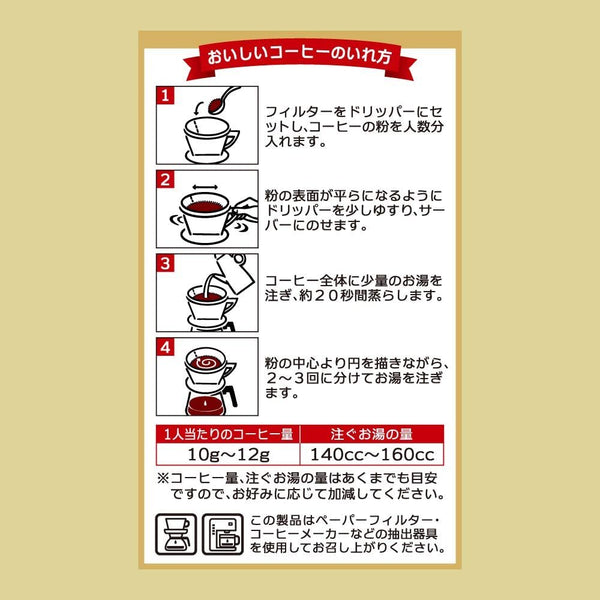 おいしいコーヒーのいれ方

1

フィルターをドリッパーにセットし、コーヒーの粉を人数分入れます。

2

粉の表面が平らになるようにドリッパーを少しゆすり、サーバーにのせます。

3

コーヒー全体に少量のお湯を注ぎ、約２０秒間蒸らします。

4

粉の中心より円を描きながら、２～３回に分けてお湯を注ぎます。

| 1人当たりのコーヒー量 | 注ぐお湯の量 |
|---|---|
| 10g～12g | 140cc～160cc |

※コーヒー量、注ぐお湯の量はあくまでも目安ですので、お好みに応じて加減してください。

この製品はペーパーフィルター・コーヒーメーカーなどの抽出器具を使用してお召し上がりください。